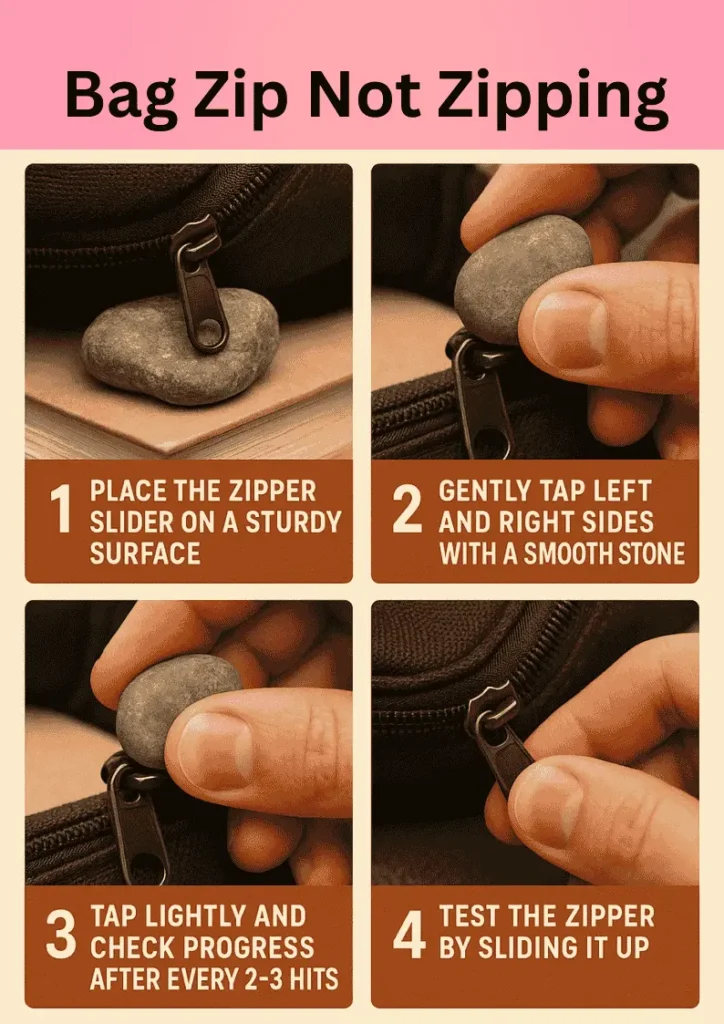 Bag Zip Not Zipping

1 PLACE THE ZIPPER SLIDER ON A STURDY SURFACE

2 GENTLY TAP LEFT AND RIGHT SIDES WITH A SMOOTH STONE

3 TAP LIGHTLY AND CHECK PROGRESS AFTER EVERY 2-3 HITS

4 TEST THE ZIPPER BY SLIDING IT UP